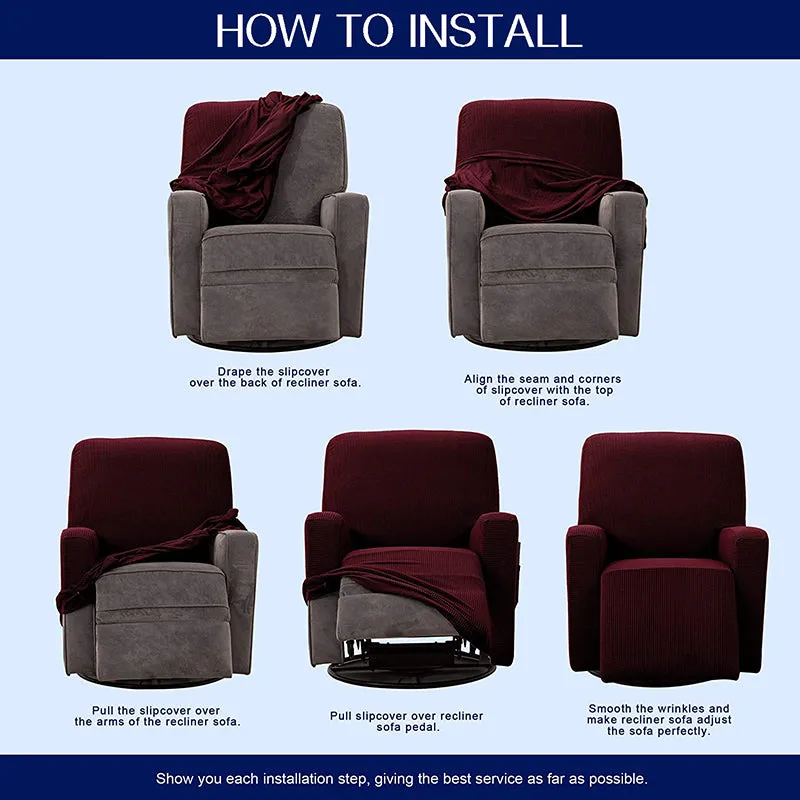 HOW TO INSTALL

Drape the slipcover over the back of recliner sofa.

Align the seam and corners of slipcover with the top of recliner sofa.

Pull the slipcover over the arms of the recliner sofa.

Pull slipcover over recliner sofa pedal.

Smooth the wrinkles and make recliner sofa adjust the sofa perfectly.

Show you each installation step, giving the best service as far as possible.